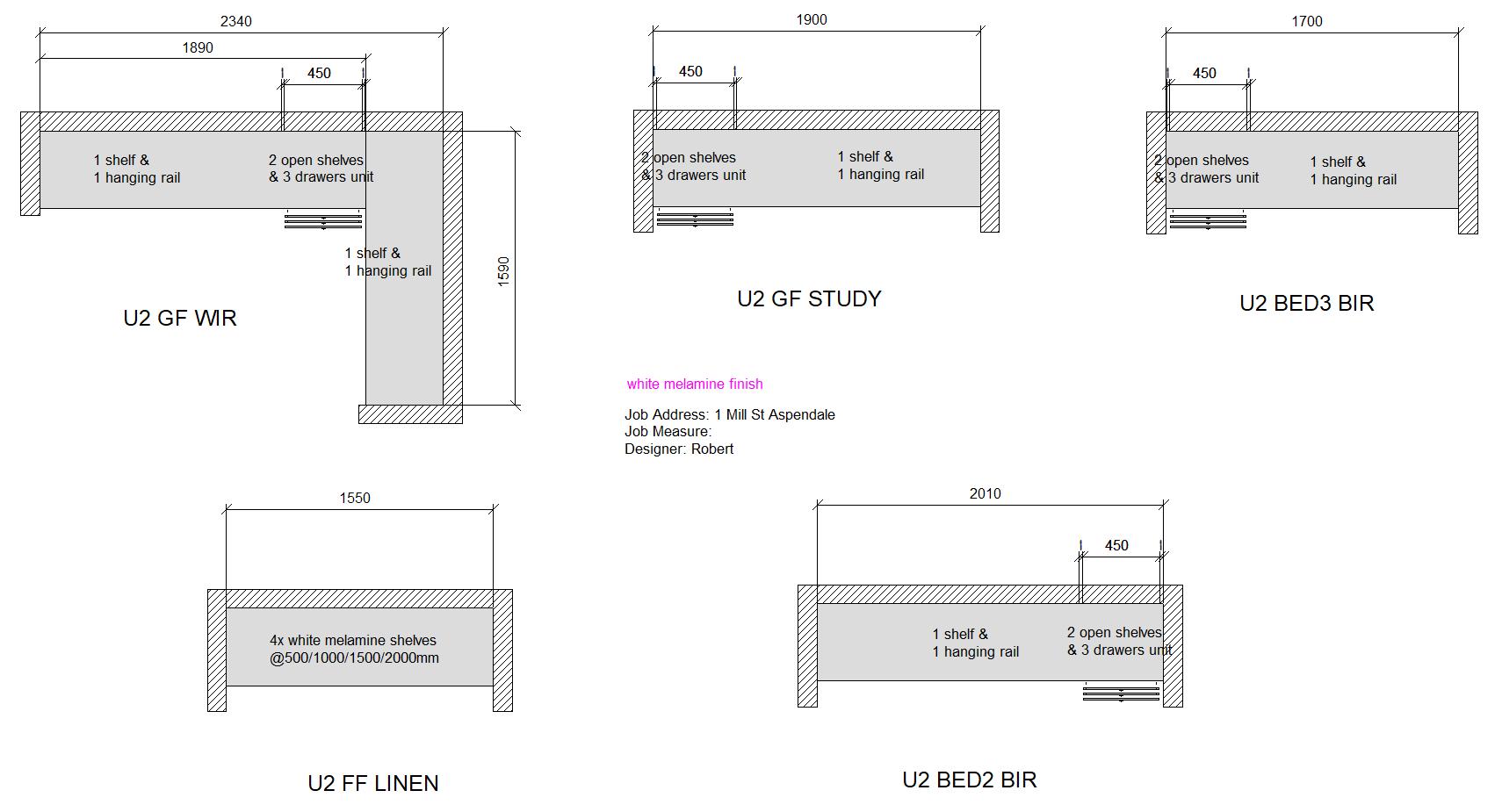 2340

1890

450

1 shelf &
1 hanging rail

2 open shelves
& 3 drawers unit

1 shelf &
1 hanging rail

1590

U2 GF WIR

1900

450

2 open shelves
& 3 drawers unit

1 shelf &
1 hanging rail

U2 GF STUDY

1700

450

2 open shelves
& 3 drawers unit

1 shelf &
1 hanging rail

U2 BED3 BIR

white melamine finish

Job Address: 1 Mill St Aspendale
Job Measure:
Designer: Robert

1550

4x white melamine shelves
@500/1000/1500/2000mm

U2 FF LINEN

2010

450

1 shelf &
1 hanging rail

2 open shelves
& 3 drawers unit

U2 BED2 BIR